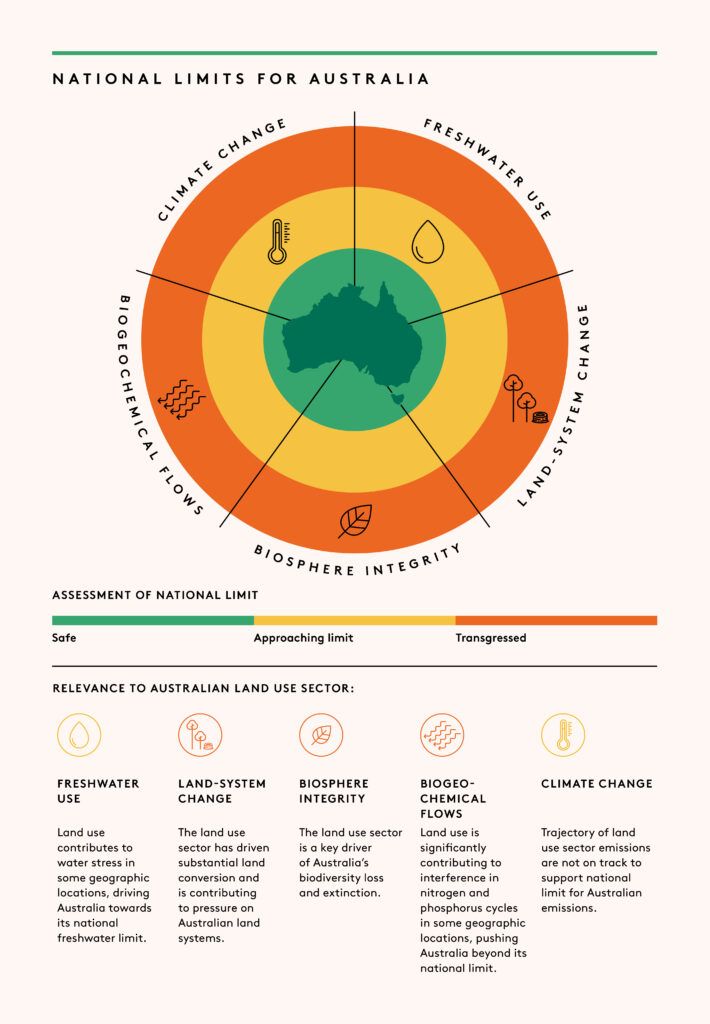 NATIONAL LIMITS FOR AUSTRALIA

CLIMATE CHANGE

FRESHWATER USE

LAND-SYSTEM CHANGE

BIOSPHERE INTEGRITY

BIOGEOCHEMICAL FLOWS

ASSESSMENT OF NATIONAL LIMIT

Safe

Approaching limit

Transgressed

RELEVANCE TO AUSTRALIAN LAND USE SECTOR:

FRESHWATER USE

Land use contributes to water stress in some geographic locations, driving Australia towards its national freshwater limit.

LAND-SYSTEM CHANGE

The land use sector has driven substantial land conversion and is contributing to pressure on Australian land systems.

BIOSPHERE INTEGRITY

The land use sector is a key driver of Australia's biodiversity loss and extinction.

BIOGEO-CHEMICAL FLOWS

Land use is significantly contributing to interference in nitrogen and phosphorus cycles in some geographic locations, pushing Australia beyond its national limit.

CLIMATE CHANGE

Trajectory of land use sector emissions are not on track to support national limit for Australian emissions.